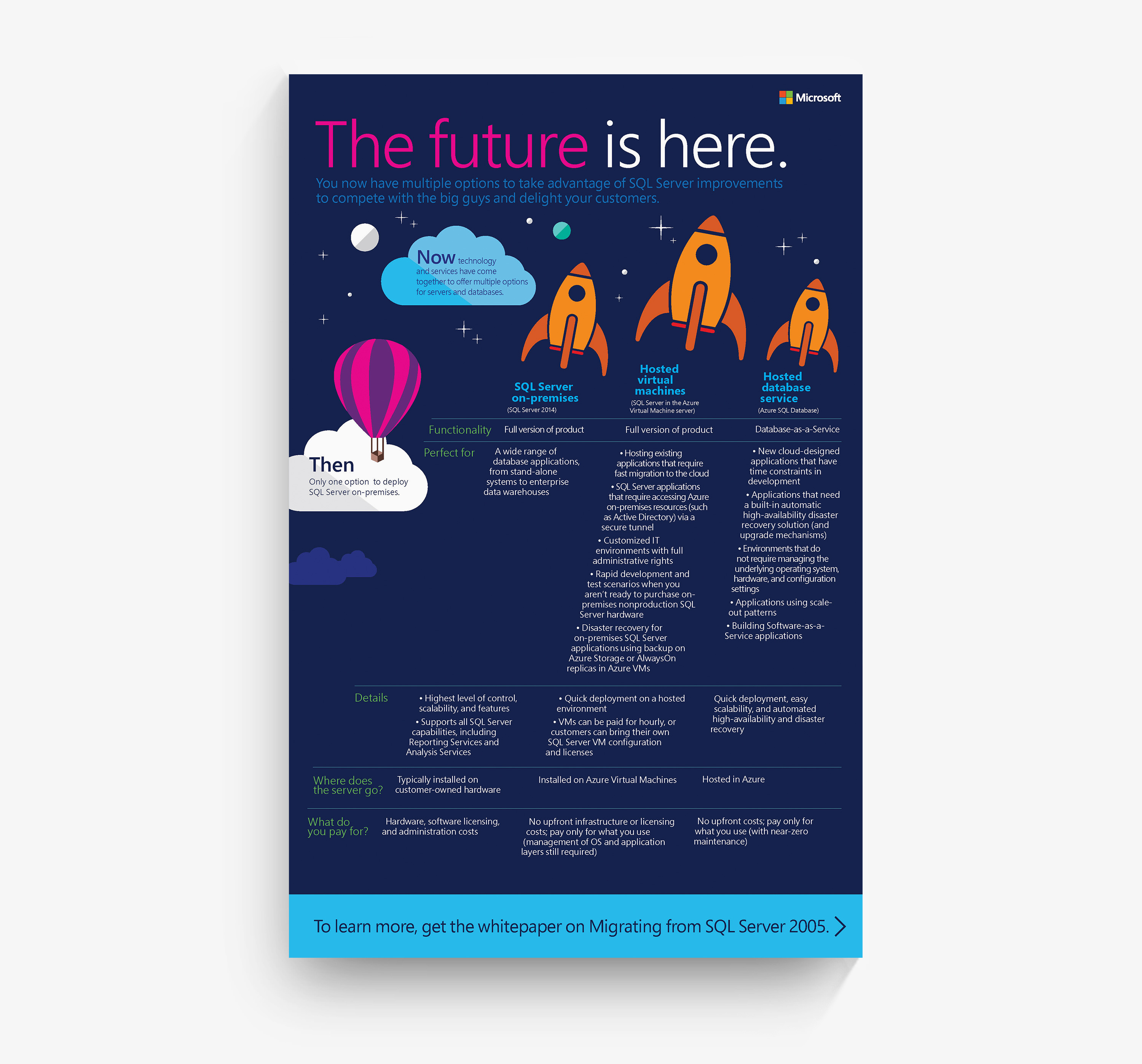 Microsoft

The future is here.

You now have multiple options to take advantage of SQL Server improvements to compete with the big guys and delight your customers.

Now technology and services have come together to offer multiple options for servers and databases.

Then
Only one option to deploy SQL Server on-premises.

| | SQL Server on-premises (SQL Server 2014) | Hosted virtual machines (SQL Server in the Azure Virtual Machine server) | Hosted database service (Azure SQL Database) |
|---|---|---|---|
| Functionality | Full version of product | Full version of product | Database-as-a-Service |
| Perfect for | A wide range of database applications, from stand-alone systems to enterprise data warehouses | • Hosting existing applications that require fast migration to the cloud • SQL Server applications that require accessing Azure on-premises resources (such as Active Directory) via a secure tunnel • Customized IT environments with full administrative rights • Rapid development and test scenarios when you aren't ready to purchase on-premises nonproduction SQL Server hardware • Disaster recovery for on-premises SQL Server applications using backup on Azure Storage or AlwaysOn replicas in Azure VMs | • New cloud-designed applications that have time constraints in development • Applications that need a built-in automatic high-availability disaster recovery solution (and upgrade mechanisms) • Environments that do not require managing the underlying operating system, hardware, and configuration settings • Applications using scale-out patterns • Building Software-as-a-Service applications |
| Details | • Highest level of control, scalability, and features • Supports all SQL Server capabilities, including Reporting Services and Analysis Services | • Quick deployment on a hosted environment • VMs can be paid for hourly, or customers can bring their own SQL Server VM configuration and licenses | Quick deployment, easy scalability, and automated high-availability and disaster recovery |
| Where does the server go? | Typically installed on customer-owned hardware | Installed on Azure Virtual Machines | Hosted in Azure |
| What do you pay for? | Hardware, software licensing, and administration costs | No upfront infrastructure or licensing costs; pay only for what you use (management of OS and application layers still required) | No upfront costs; pay only for what you use (with near-zero maintenance) |

To learn more, get the whitepaper on Migrating from SQL Server 2005.